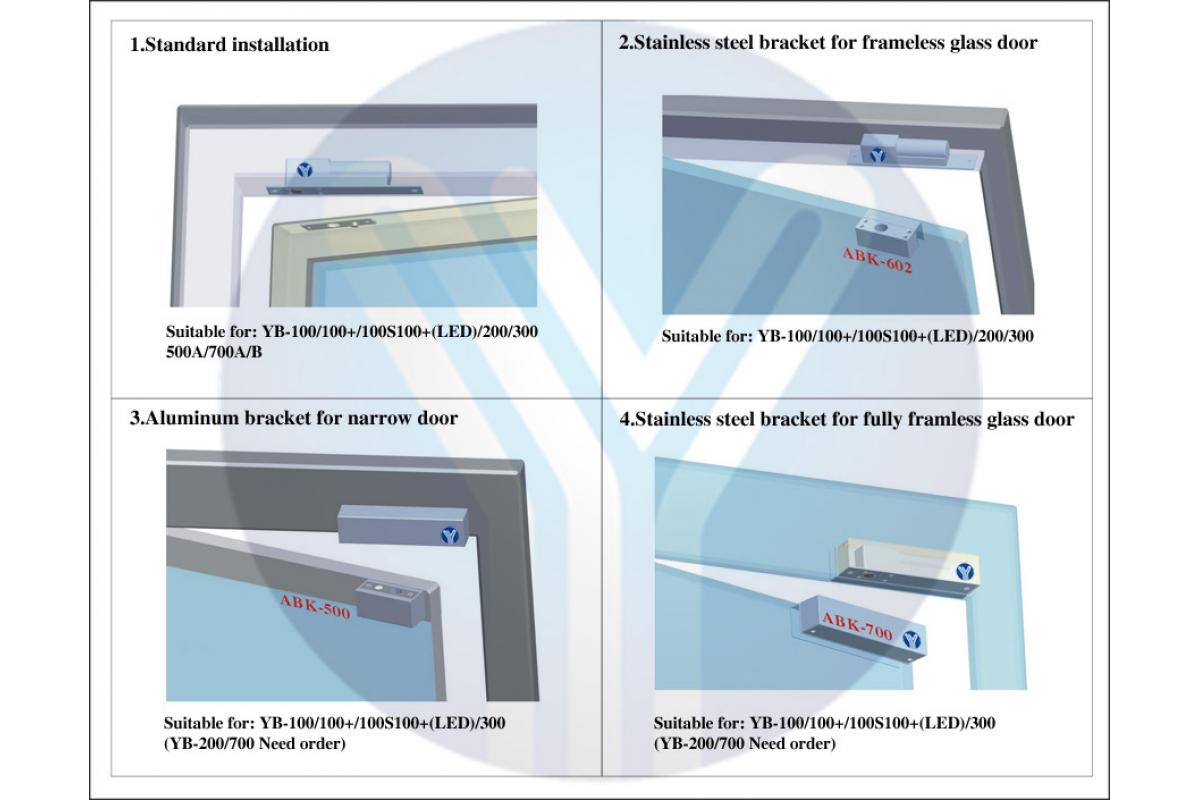 1.Standard installation

Suitable for: YB-100/100+/100S100+(LED)/200/300 500A/700A/B

2.Stainless steel bracket for frameless glass door

ABK-602

Suitable for: YB-100/100+/100S100+(LED)/200/300

3.Aluminum bracket for narrow door

ABK-500

Suitable for: YB-100/100+/100S100+(LED)/300 (YB-200/700 Need order)

4.Stainless steel bracket for fully framless glass door

ABK-700

Suitable for: YB-100/100+/100S100+(LED)/300 (YB-200/700 Need order)