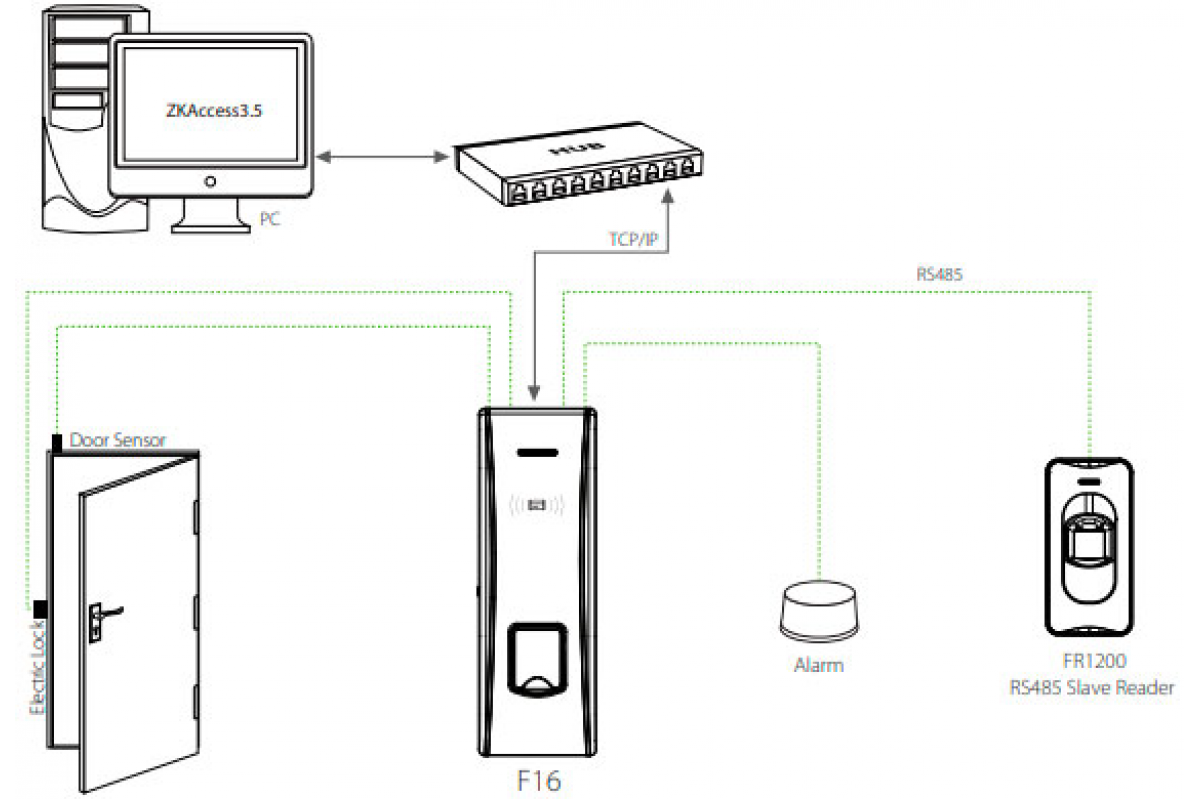 ZKAccess3.5

PC

HUB

TCP/IP

RS485

Door Sensor

Electric Lock

F16

Alarm

FR1200
RS485 Slave Reader